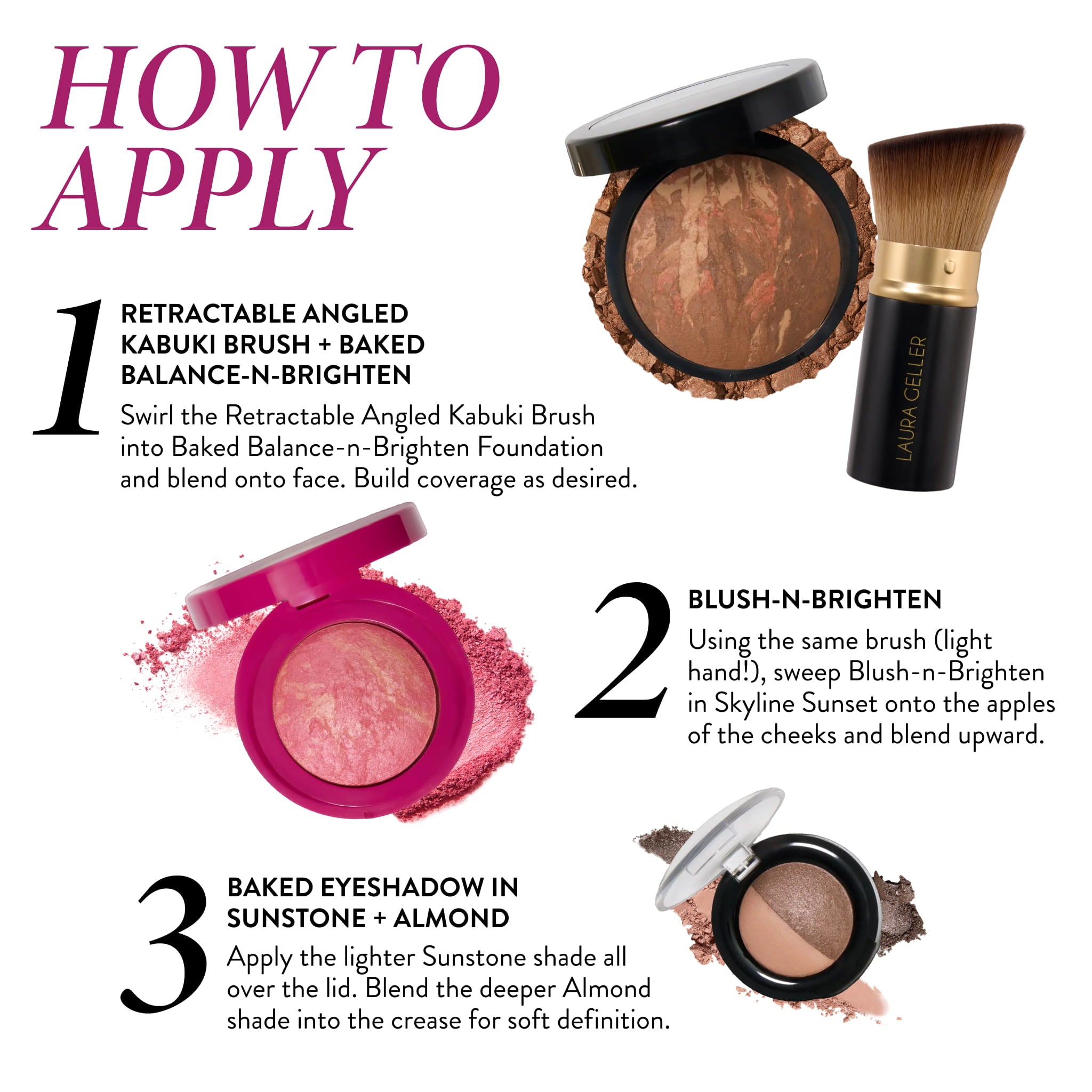 HOW TO APPLY

1 RETRACTABLE ANGLED KABUKI BRUSH + BAKED BALANCE-N-BRIGHTEN

Swirl the Retractable Angled Kabuki Brush into Baked Balance-n-Brighten Foundation and blend onto face. Build coverage as desired.

LAURA GELLER

2 BLUSH-N-BRIGHTEN

Using the same brush (light hand!), sweep Blush-n-Brighten in Skyline Sunset onto the apples of the cheeks and blend upward.

3 BAKED EYESHADOW IN SUNSTONE + ALMOND

Apply the lighter Sunstone shade all over the lid. Blend the deeper Almond shade into the crease for soft definition.